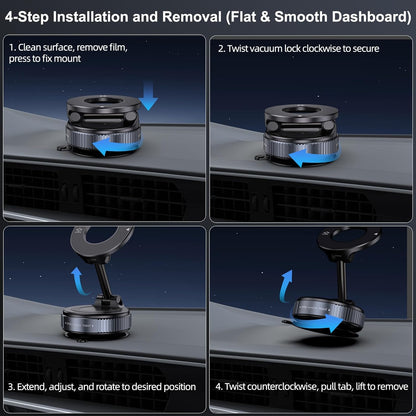 4-Step Installation and Removal (Flat & Smooth Dashboard)

1. Clean surface, remove film, press to fix mount

2. Twist vacuum lock clockwise to secure

3. Extend, adjust, and rotate to desired position

4. Twist counterclockwise, pull tab, lift to remove